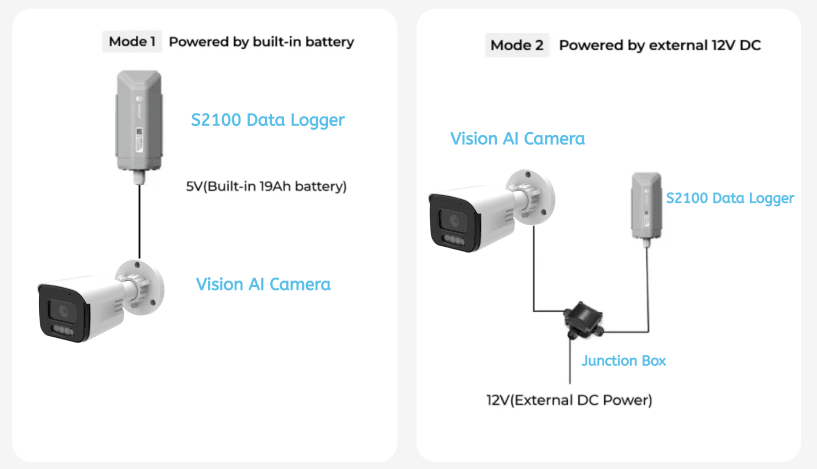 Mode 1 Powered by built-in battery

S2100 Data Logger

5V(Built-in 19Ah battery)

Vision AI Camera

Mode 2 Powered by external 12V DC

Vision AI Camera

S2100 Data Logger

Junction Box

12V(External DC Power)